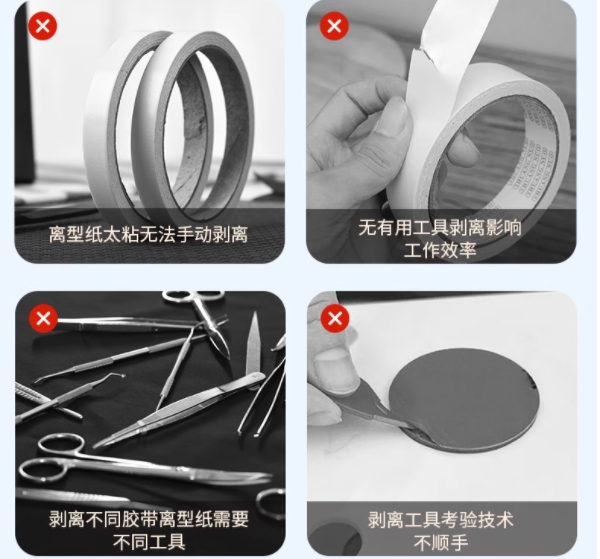 离型纸太粘无法手动剥离

无有用工具剥离影响工作效率

剥离不同胶带离型纸需要不同工具

剥离工具考验技术不顺手